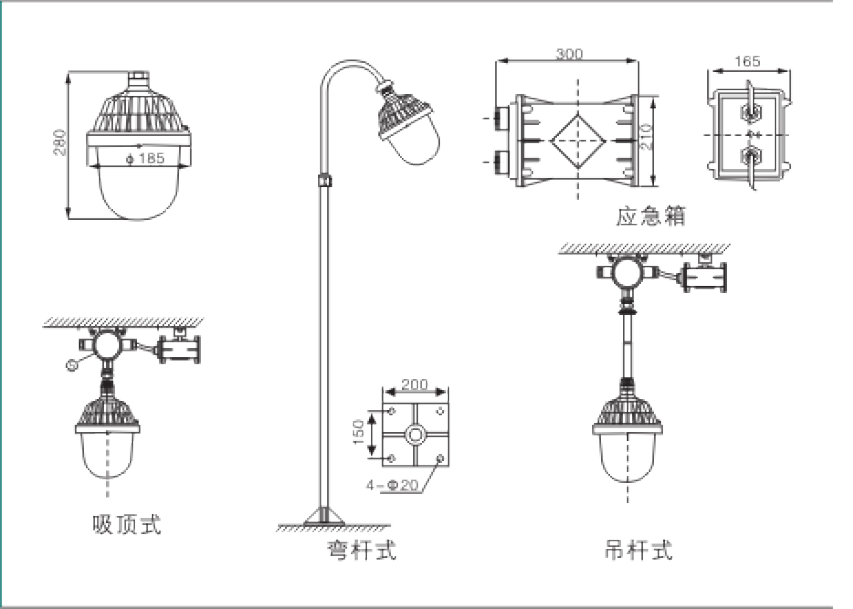 280

ϕ185

300

210

165

应急箱

200

150

4-Φ20

吸顶式

弯杆式

吊杆式