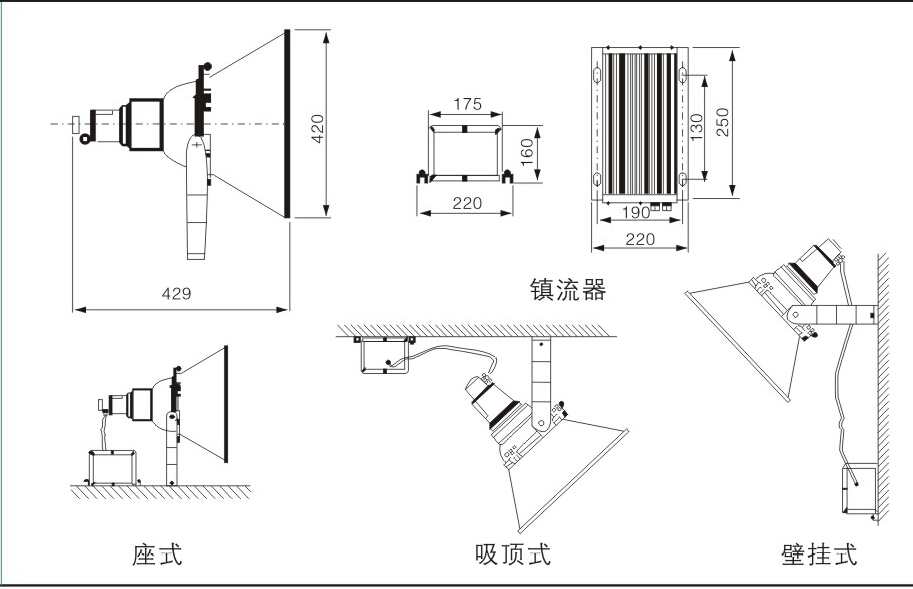 420

429

175

160

220

130

250

190

220

镇流器

座式

吸顶式

壁挂式