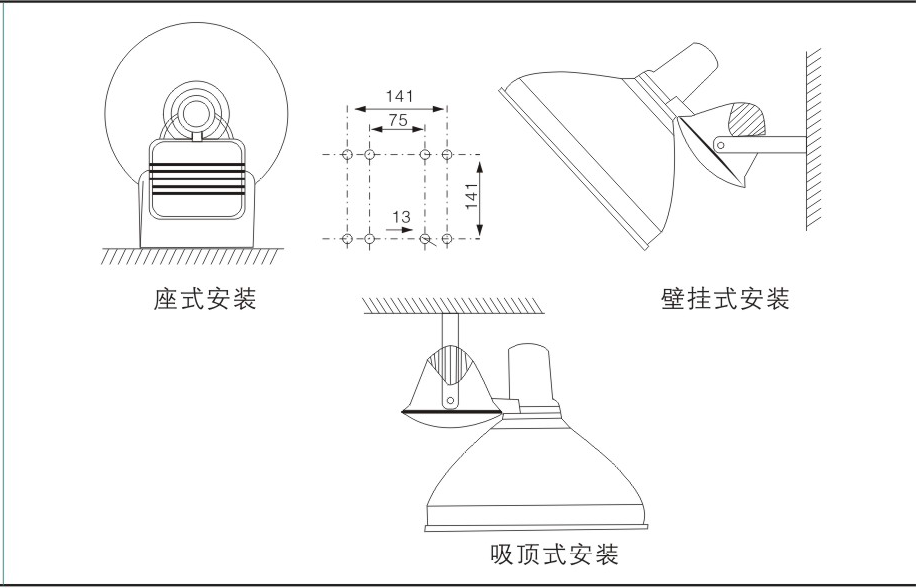 141
75
141
13
座式安装
壁挂式安装
吸顶式安装